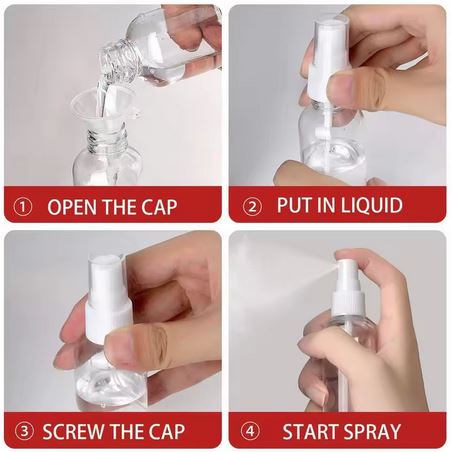 ① OPEN THE CAP

② PUT IN LIQUID

③ SCREW THE CAP

④ START SPRAY